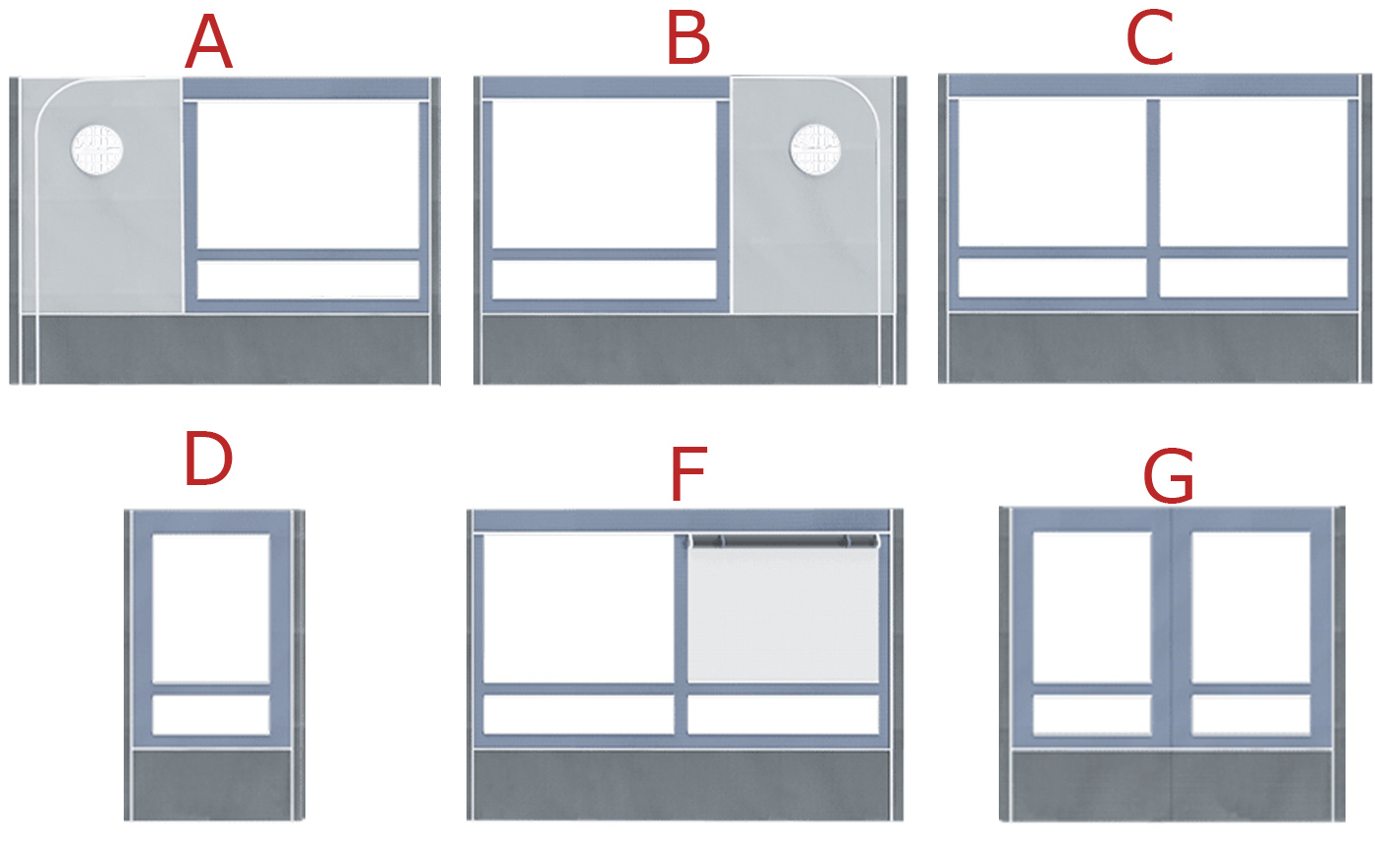 A
B
C
D
F
G