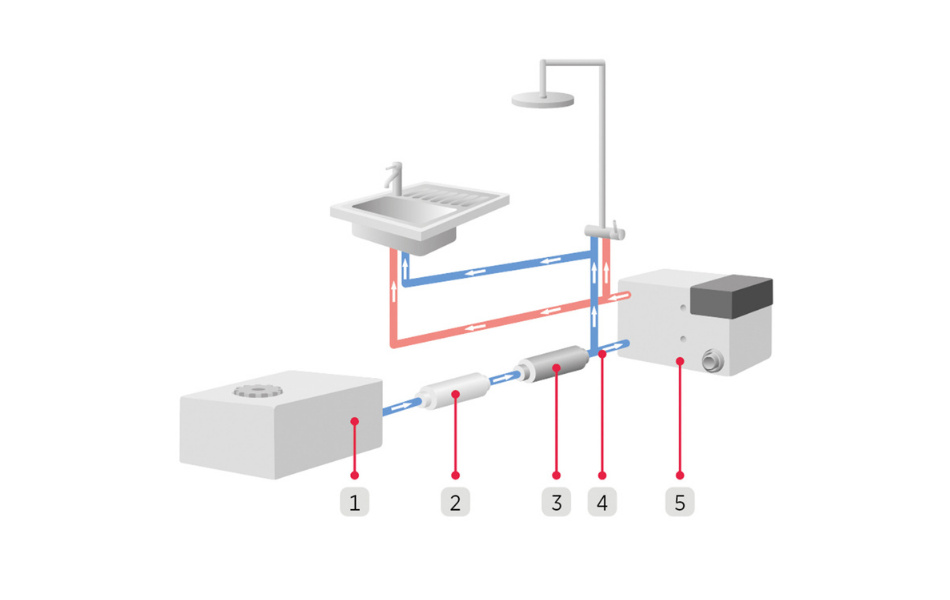 1
2
3
4
5