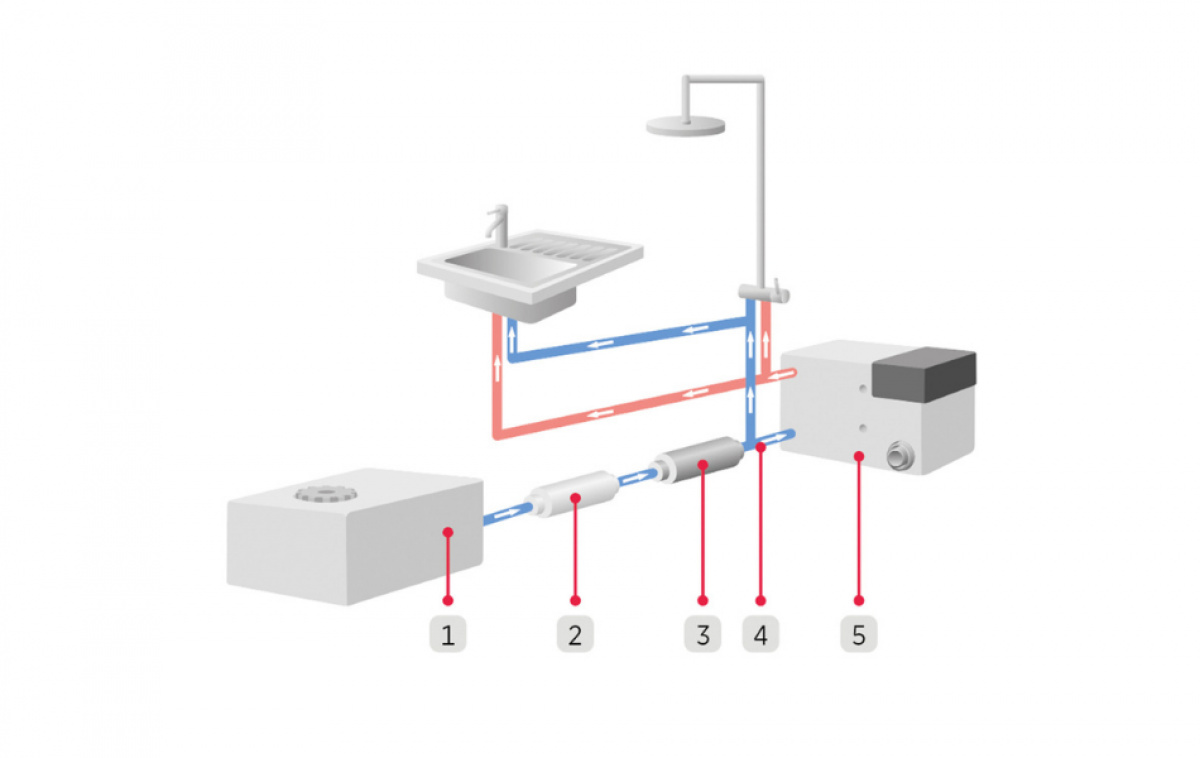 1 2 3 4 5